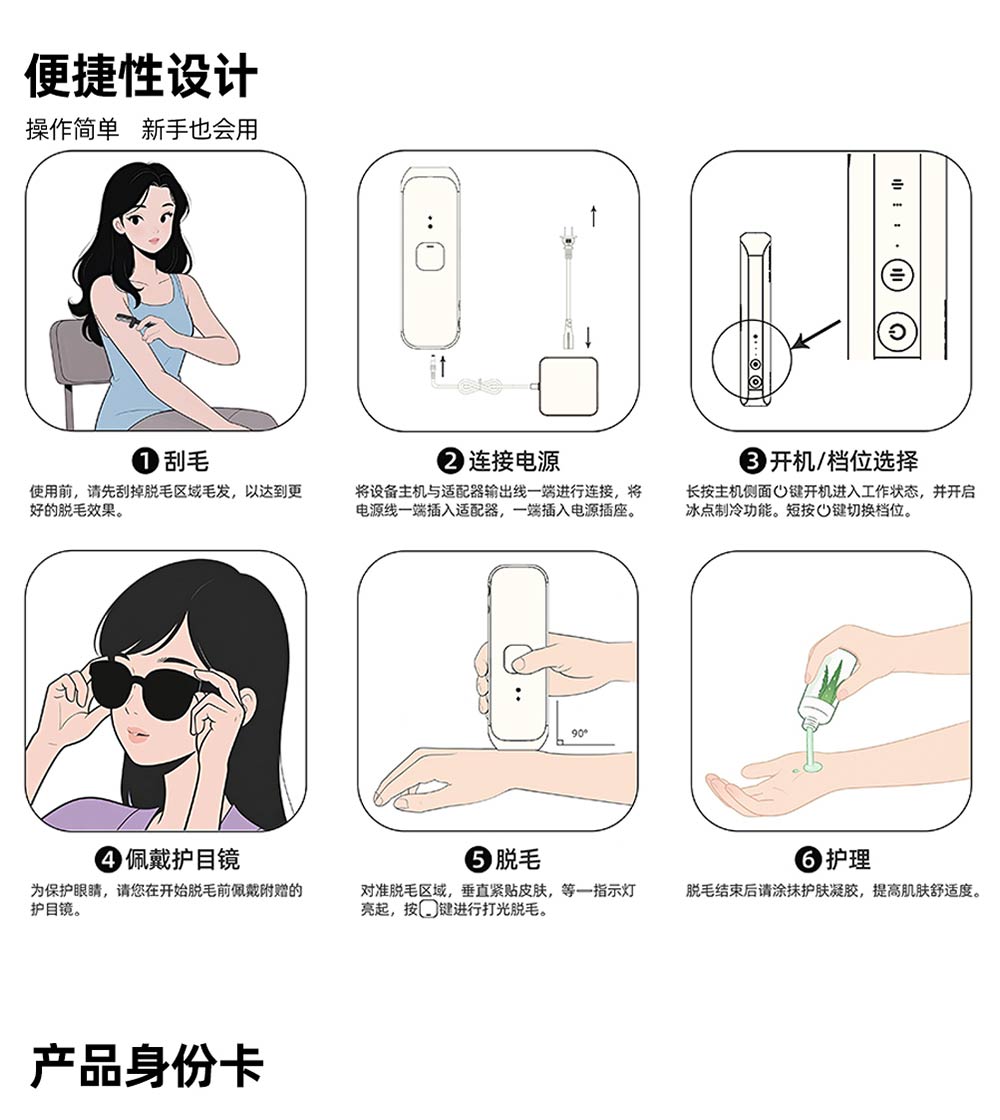 便捷性设计

操作简单　新手也会用

❶ 刮毛

使用前，请先刮掉脱毛区域毛发，以达到更好的脱毛效果。

❷ 连接电源

将设备主机与适配器输出线一端进行连接，将电源线一端插入适配器，一端插入电源插座。

❸ 开机/档位选择

长按主机侧面⏻键开机进入工作状态，并开启冰点制冷功能。短按⏻键切换档位。

90°

❹ 佩戴护目镜

为保护眼睛，请您在开始脱毛前佩戴附赠的护目镜。

❺ 脱毛

对准脱毛区域，垂直紧贴皮肤，等一指示灯亮起，按▢键进行打光脱毛。

❻ 护理

脱毛结束后请涂抹护肤凝胶，提高肌肤舒适度。

产品身份卡