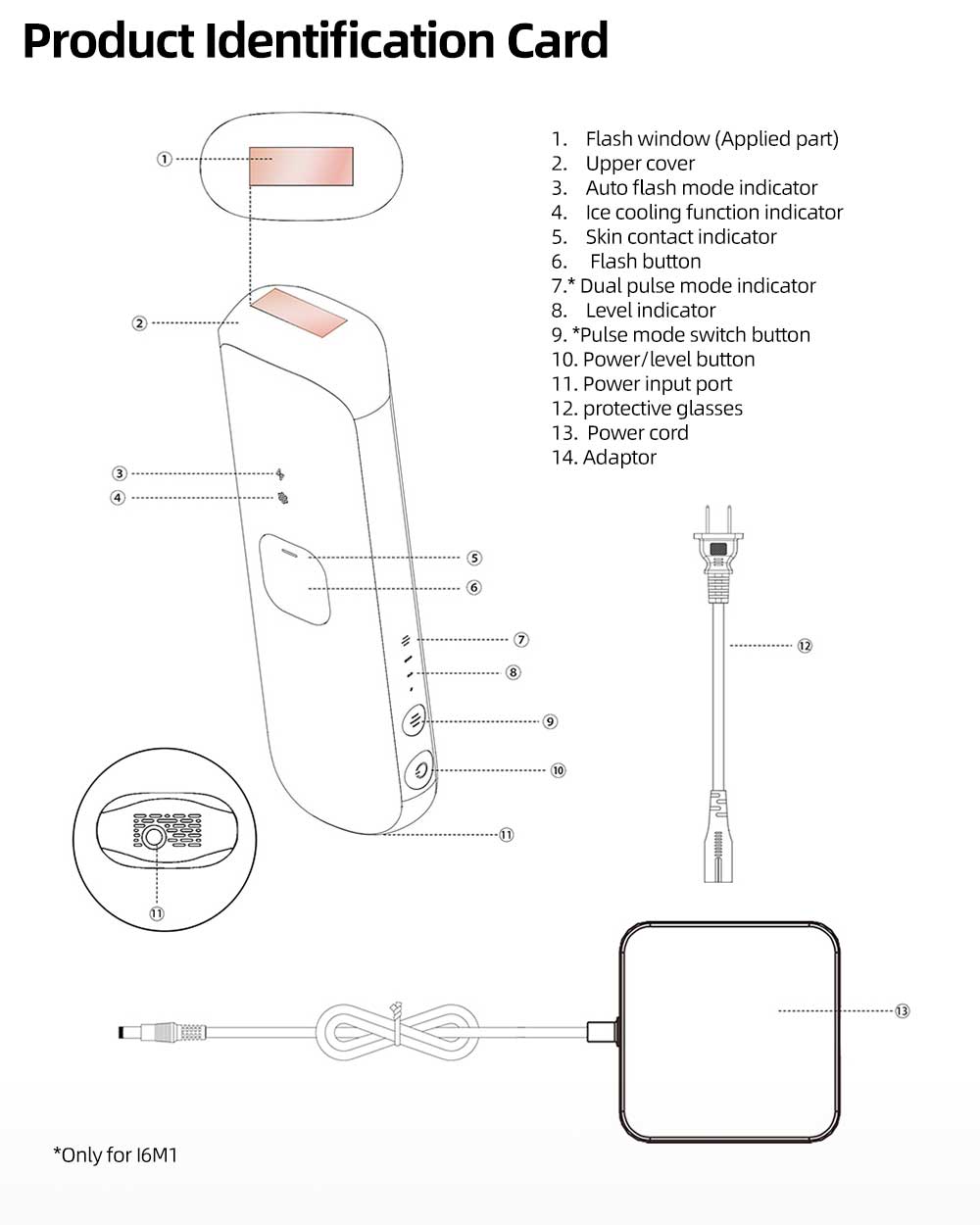 Product Identification Card

1. Flash window (Applied part)
2. Upper cover
3. Auto flash mode indicator
4. Ice cooling function indicator
5. Skin contact indicator
6. Flash button
7.* Dual pulse mode indicator
8. Level indicator
9. *Pulse mode switch button
10. Power/level button
11. Power input port
12. protective glasses
13. Power cord
14. Adaptor

①
②
③
④
⑤
⑥
⑦
⑧
⑨
⑩
⑪
⑪
⑫
⑬

*Only for I6M1